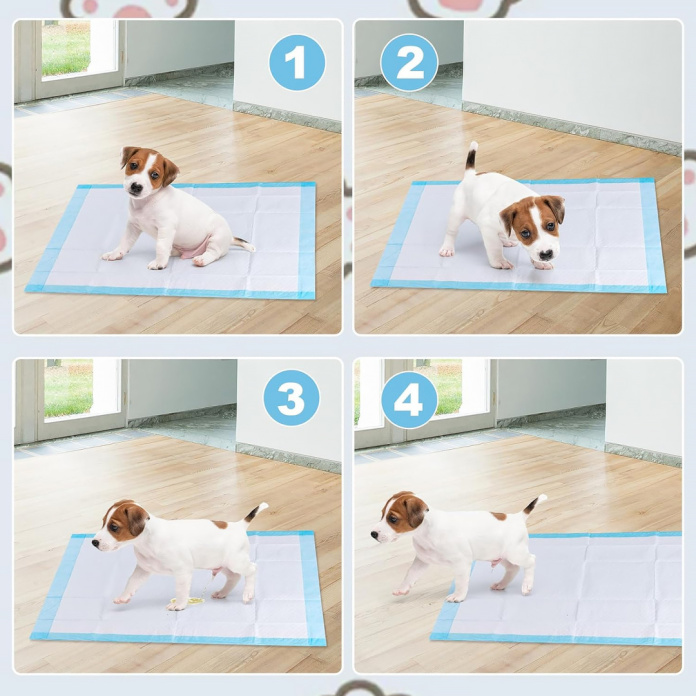 1
2
3
4